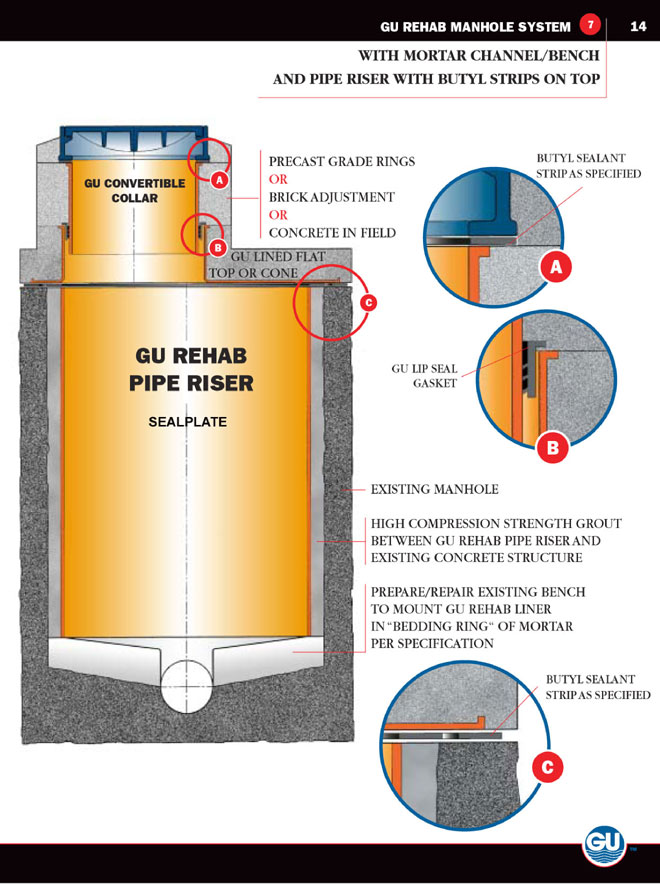 GU REHAB MANHOLE SYSTEM 7 14

WITH MORTAR CHANNEL/BENCH AND PIPE RISER WITH BUTYL STRIPS ON TOP

GU CONVERTIBLE COLLAR

A

B

PRECAST GRADE RINGS
OR
BRICK ADJUSTMENT
OR
CONCRETE IN FIELD

GU LINED FLAT TOP OR CONE

C

GU REHAB PIPE RISER

SEALPLATE

BUTYL SEALANT STRIP AS SPECIFIED

A

GU LIP SEAL GASKET

B

EXISTING MANHOLE

HIGH COMPRESSION STRENGTH GROUT BETWEEN GU REHAB PIPE RISER AND EXISTING CONCRETE STRUCTURE

PREPARE/REPAIR EXISTING BENCH TO MOUNT GU REHAB LINER IN "BEDDING RING" OF MORTAR PER SPECIFICATION

BUTYL SEALANT STRIP AS SPECIFIED

C

GU